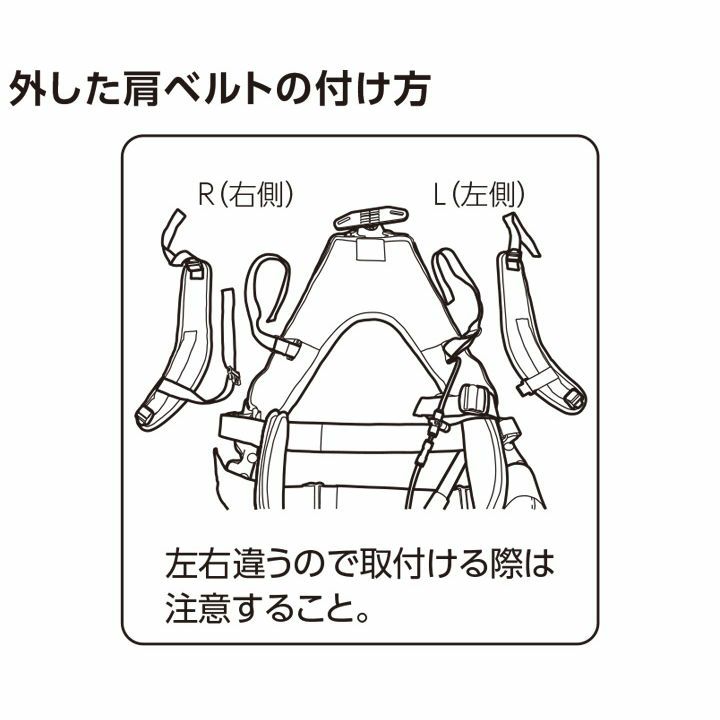 外した肩ベルトの付け方

R（右側）

L（左側）

左右違うので取付ける際は注意すること。